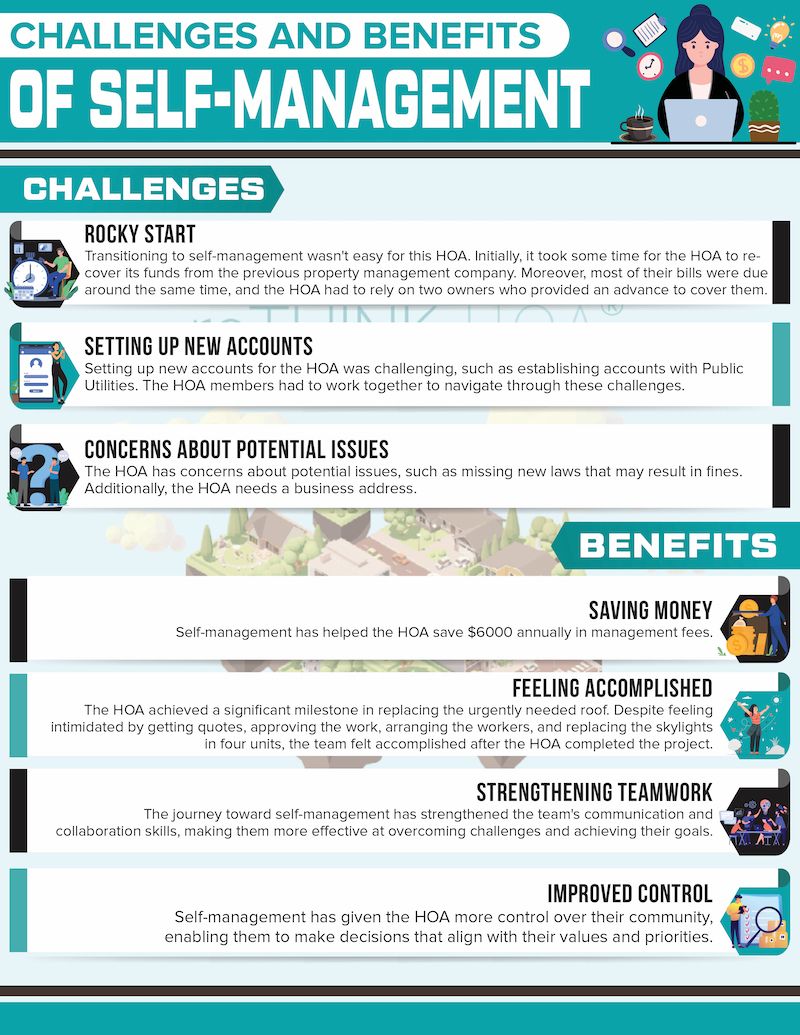 CHALLENGES AND BENEFITS
OF SELF-MANAGEMENT

CHALLENGES

ROCKY START
Transitioning to self-management wasn't easy for this HOA. Initially, it took some time for the HOA to recover its funds from the previous property management company. Moreover, most of their bills were due around the same time, and the HOA had to rely on two owners who provided an advance to cover them.

SETTING UP NEW ACCOUNTS
Setting up new accounts for the HOA was challenging, such as establishing accounts with Public Utilities. The HOA members had to work together to navigate through these challenges.

CONCERNS ABOUT POTENTIAL ISSUES
The HOA has concerns about potential issues, such as missing new laws that may result in fines. Additionally, the HOA needs a business address.

BENEFITS

SAVING MONEY
Self-management has helped the HOA save $6000 annually in management fees.

FEELING ACCOMPLISHED
The HOA achieved a significant milestone in replacing the urgently needed roof. Despite feeling intimidated by getting quotes, approving the work, arranging the workers, and replacing the skylights in four units, the team felt accomplished after the HOA completed the project.

STRENGTHENING TEAMWORK
The journey toward self-management has strengthened the team's communication and collaboration skills, making them more effective at overcoming challenges and achieving their goals.

IMPROVED CONTROL
Self-management has given the HOA more control over their community, enabling them to make decisions that align with their values and priorities.